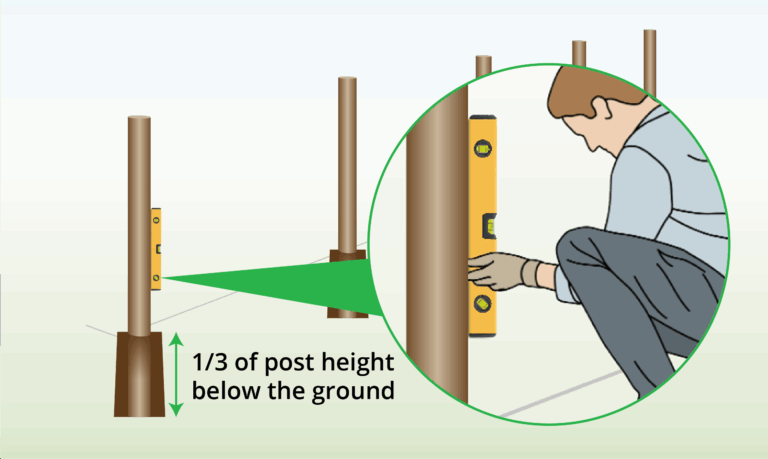 1/3 of post height below the ground