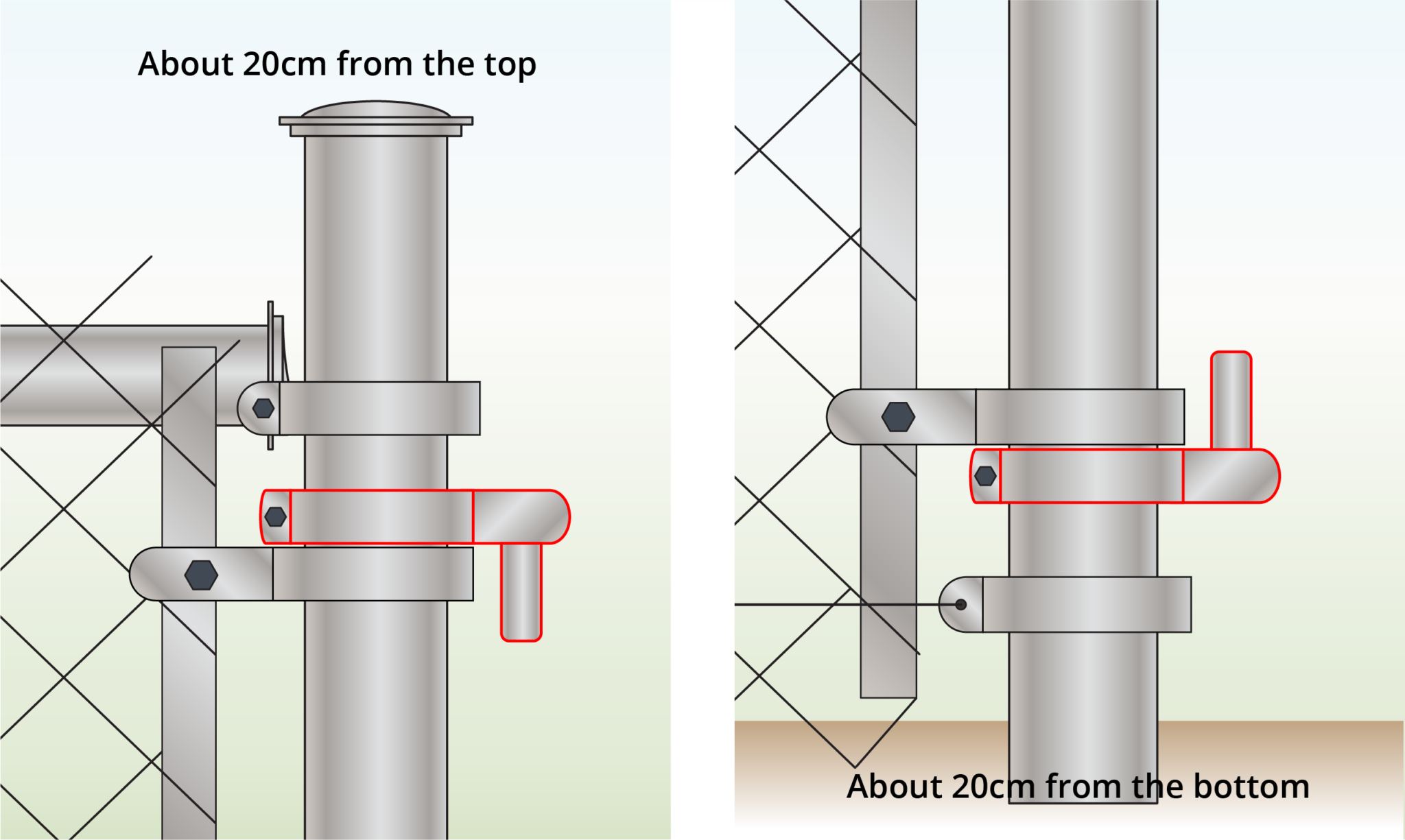 About 20cm from the top

About 20cm from the bottom