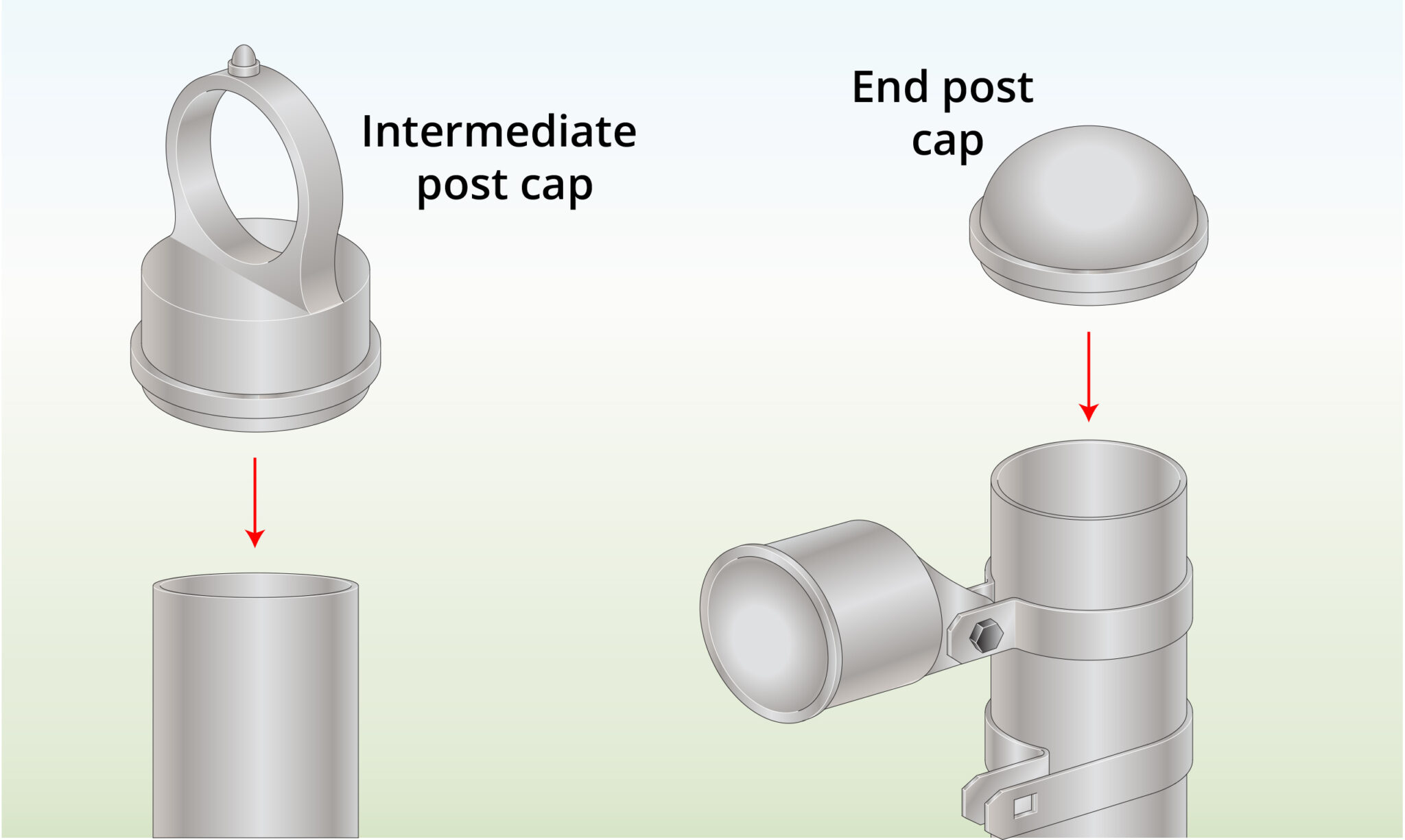 Intermediate post cap

End post cap