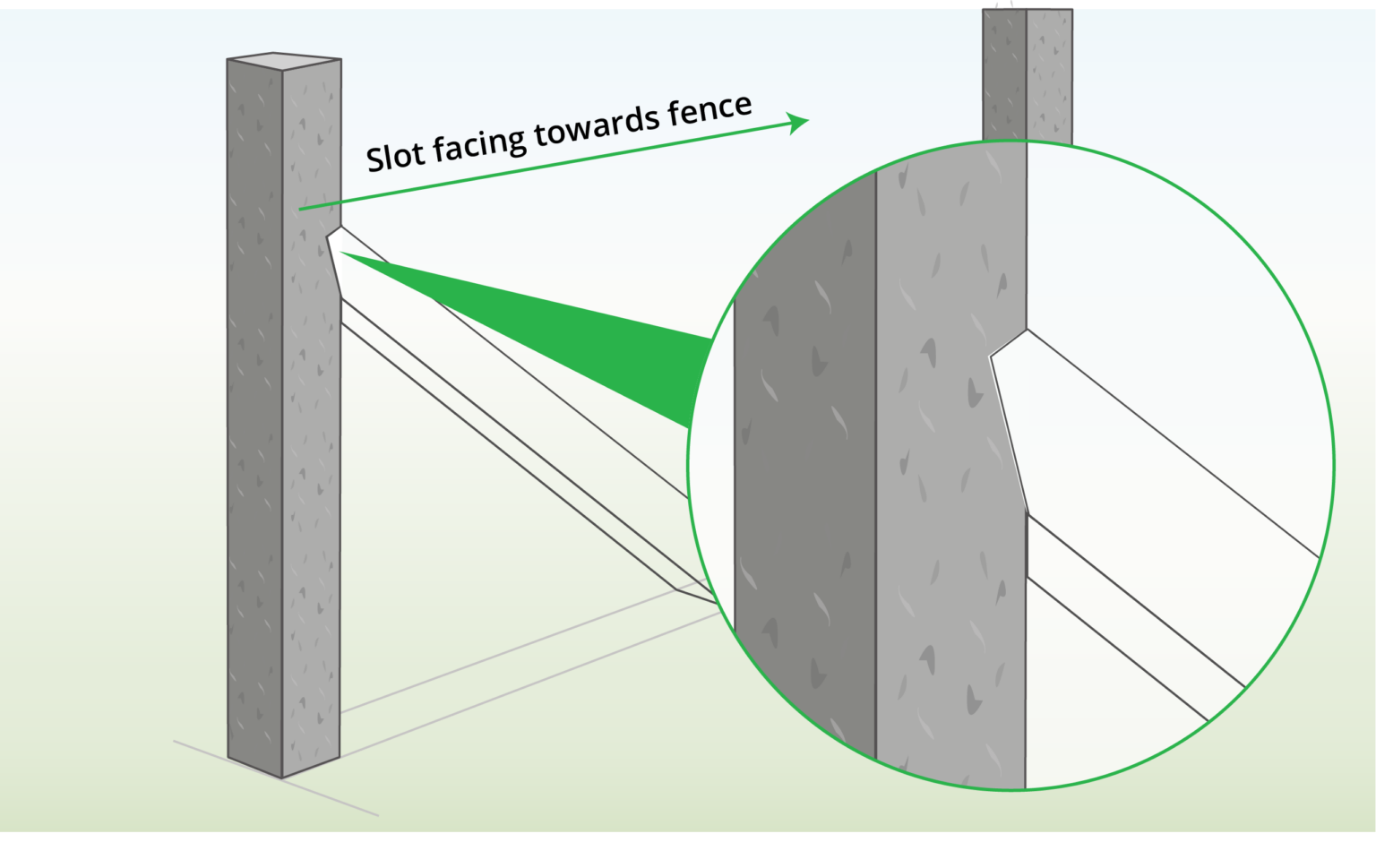 Slot facing towards fence