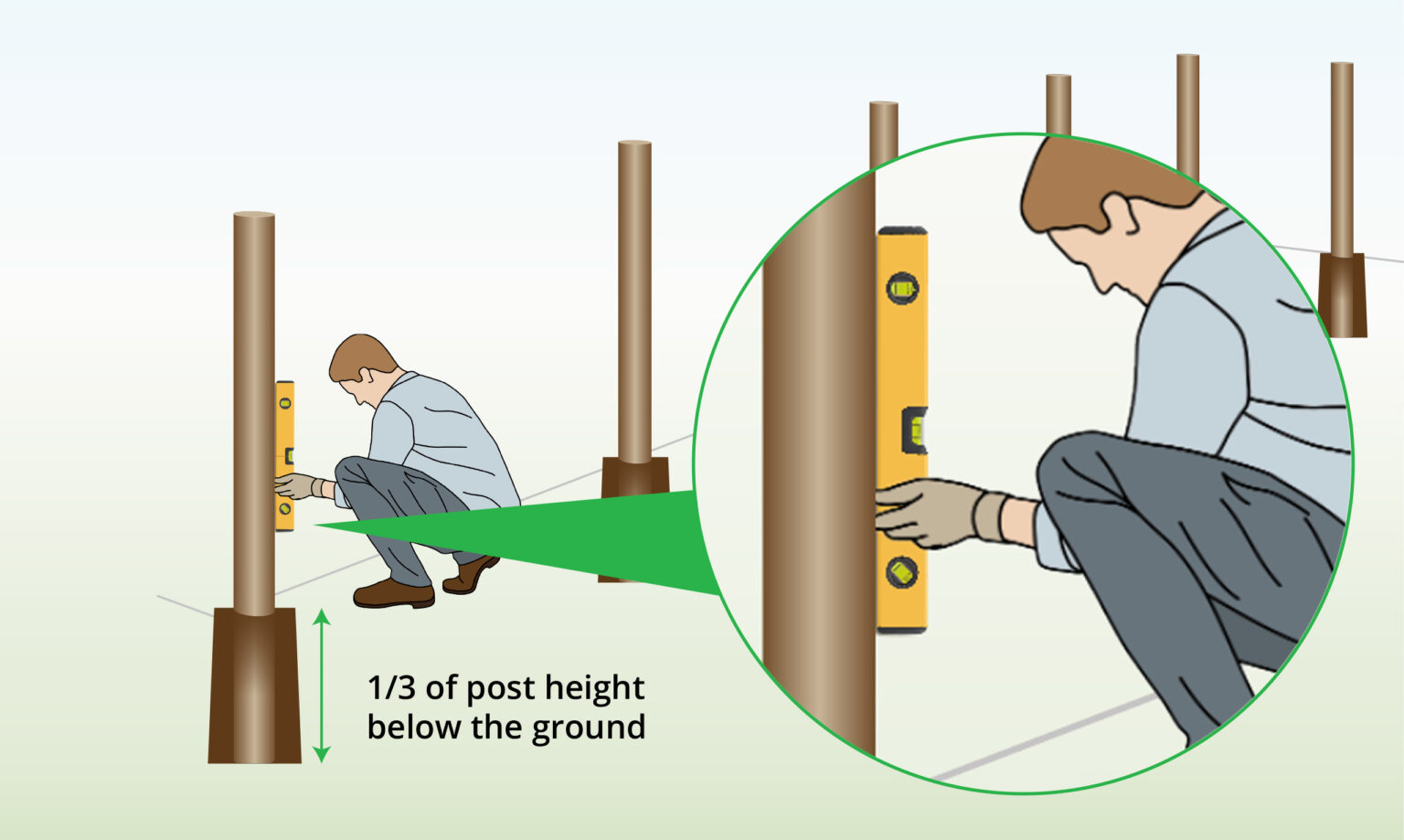 1/3 of post height below the ground