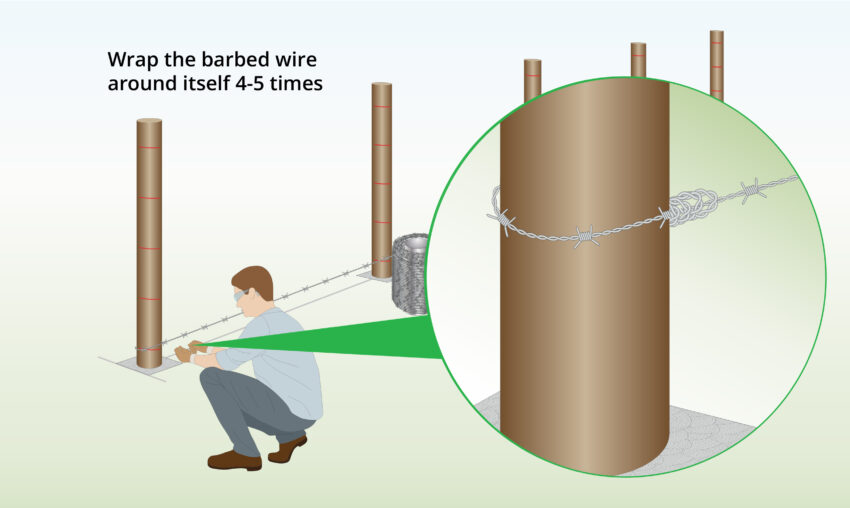 Wrap the barbed wire around itself 4-5 times