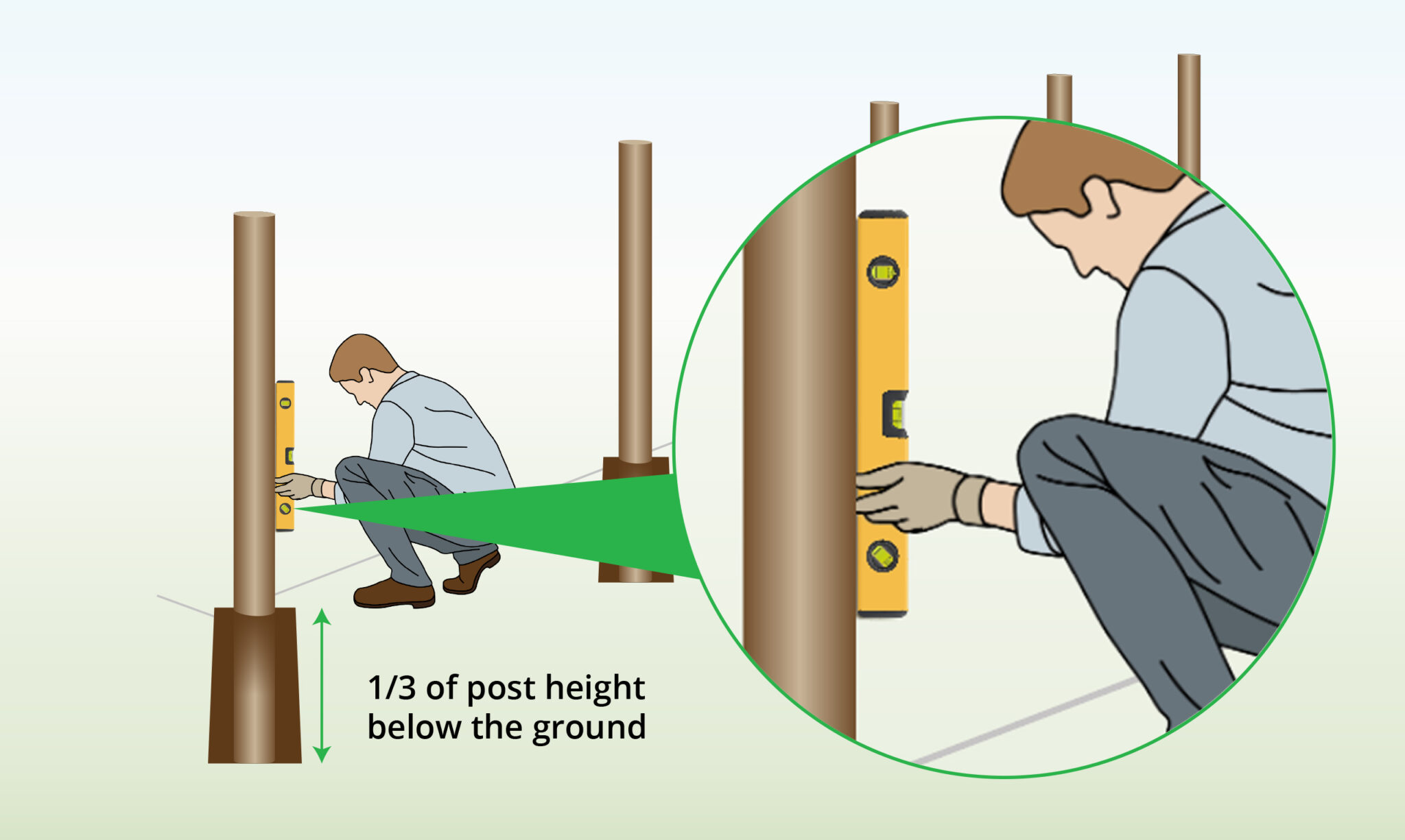 1/3 of post height below the ground