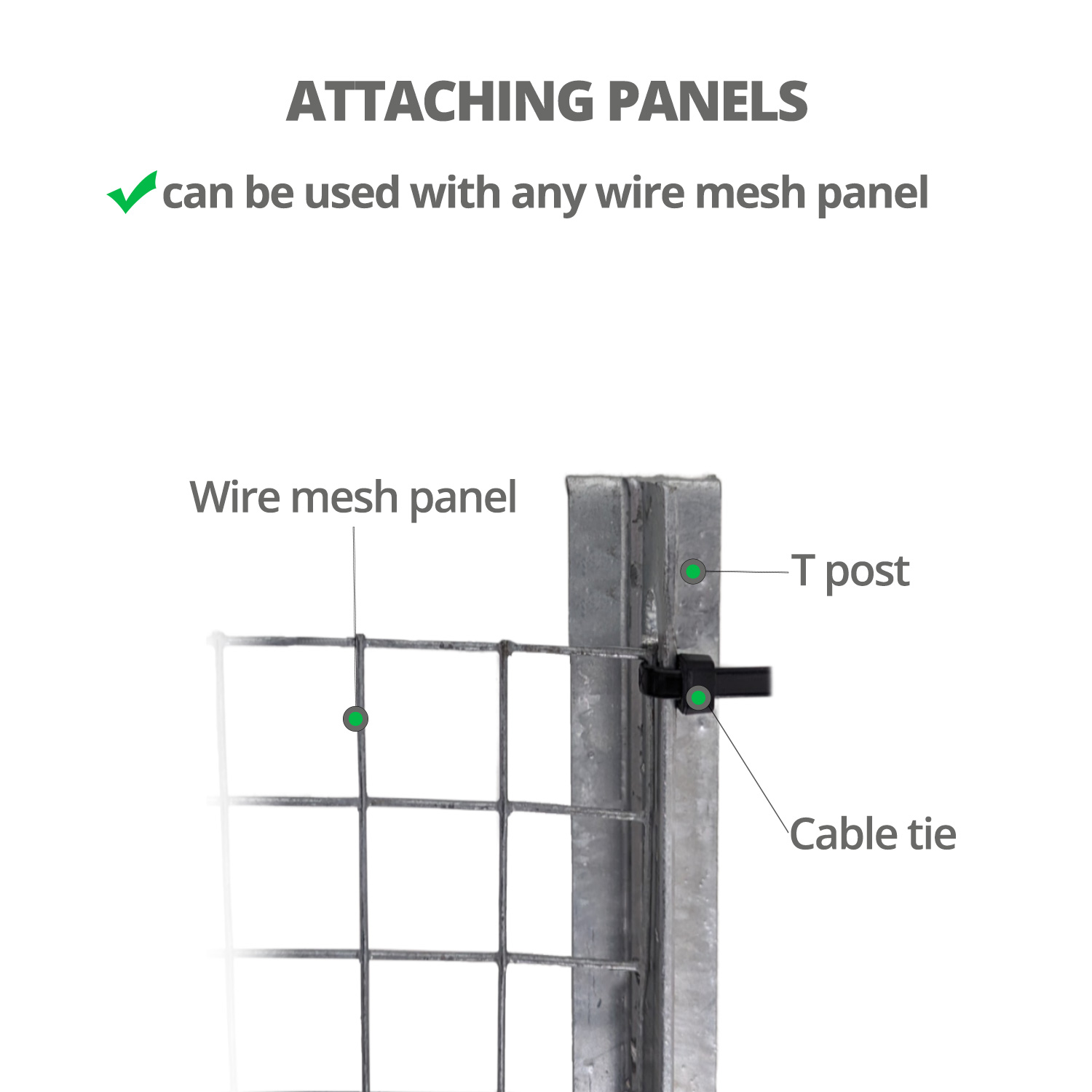 ATTACHING PANELS

can be used with any wire mesh panel

Wire mesh panel

T post

Cable tie