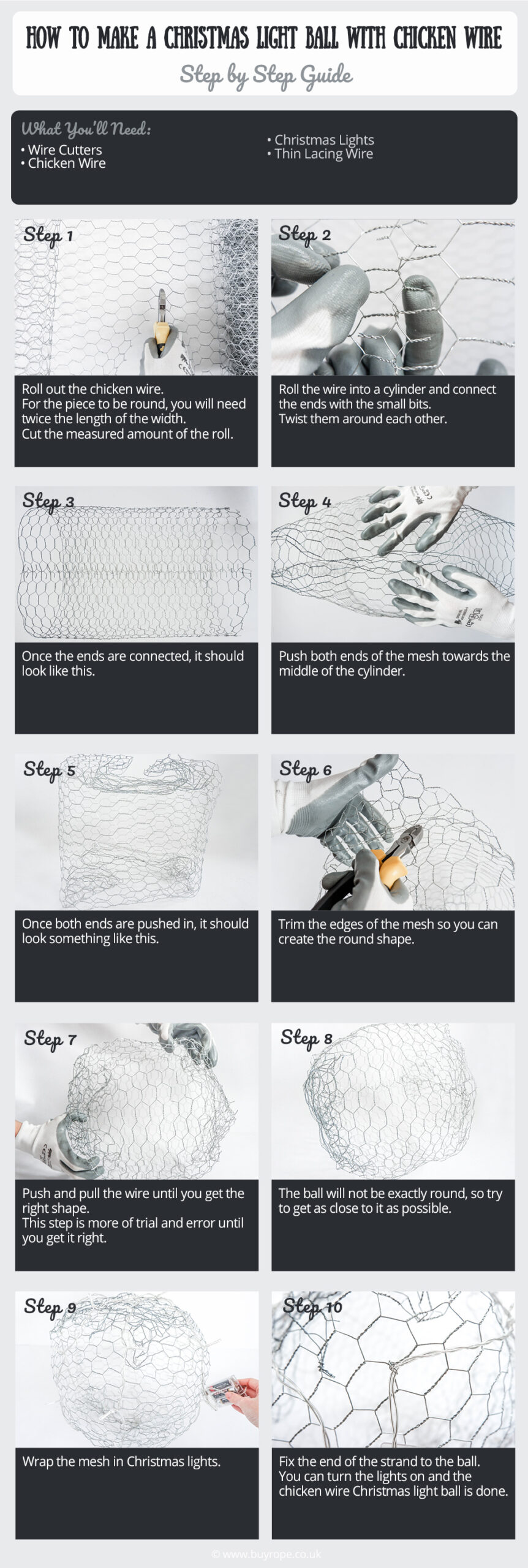 HOW TO MAKE A CHRISTMAS LIGHT BALL WITH CHICKEN WIRE

Step by Step Guide

What You'll Need:
• Wire Cutters
• Chicken Wire
• Christmas Lights
• Thin Lacing Wire

Step 1

Roll out the chicken wire.
For the piece to be round, you will need twice the length of the width.
Cut the measured amount of the roll.

Step 2

Roll the wire into a cylinder and connect the ends with the small bits.
Twist them around each other.

Step 3

Once the ends are connected, it should look like this.

Step 4

Push both ends of the mesh towards the middle of the cylinder.

Step 5

Once both ends are pushed in, it should look something like this.

Step 6

Trim the edges of the mesh so you can create the round shape.

Step 7

Push and pull the wire until you get the right shape.
This step is more of trial and error until you get it right.

Step 8

The ball will not be exactly round, so try to get as close to it as possible.

Step 9

Wrap the mesh in Christmas lights.

Step 10

Fix the end of the strand to the ball.
You can turn the lights on and the chicken wire Christmas light ball is done.

© www.buyrope.co.uk