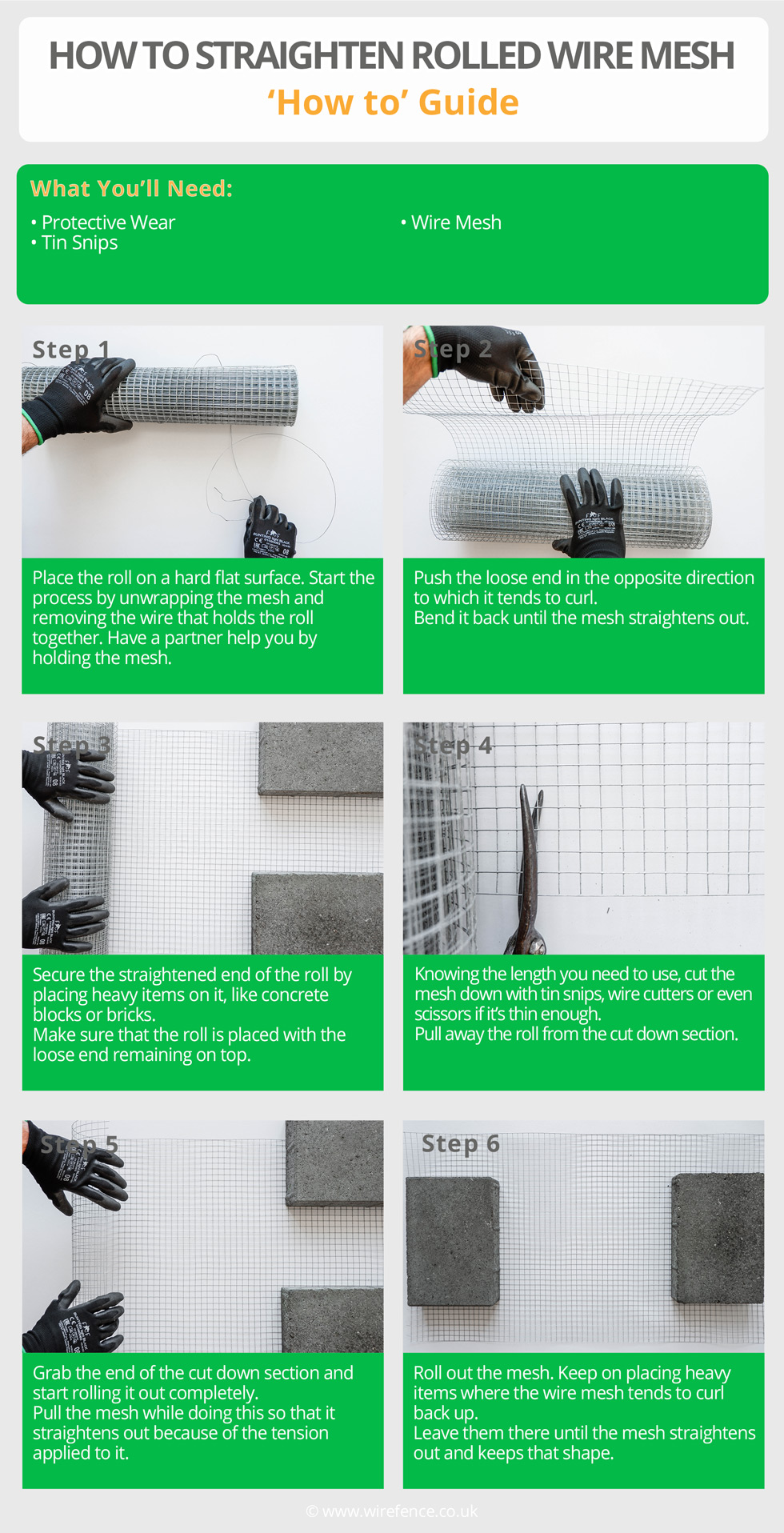 HOW TO STRAIGHTEN ROLLED WIRE MESH
'How to' Guide

What You'll Need:
• Protective Wear
• Tin Snips
• Wire Mesh

Step 1
Place the roll on a hard flat surface. Start the process by unwrapping the mesh and removing the wire that holds the roll together. Have a partner help you by holding the mesh.

Step 2
Push the loose end in the opposite direction to which it tends to curl.
Bend it back until the mesh straightens out.

Step 3
Secure the straightened end of the roll by placing heavy items on it, like concrete blocks or bricks.
Make sure that the roll is placed with the loose end remaining on top.

Step 4
Knowing the length you need to use, cut the mesh down with tin snips, wire cutters or even scissors if it's thin enough.
Pull away the roll from the cut down section.

Step 5
Grab the end of the cut down section and start rolling it out completely.
Pull the mesh while doing this so that it straightens out because of the tension applied to it.

Step 6
Roll out the mesh. Keep on placing heavy items where the wire mesh tends to curl back up.
Leave them there until the mesh straightens out and keeps that shape.

© www.wirefence.co.uk