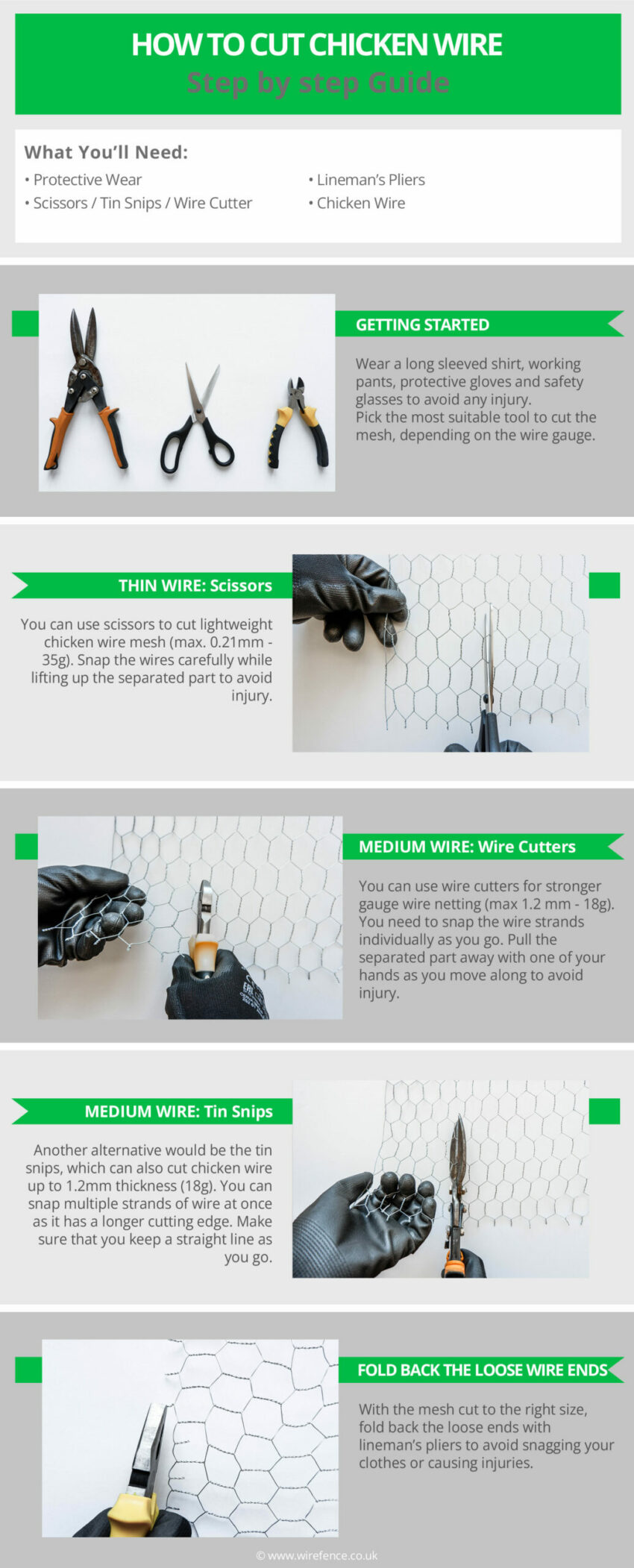 HOW TO CUT CHICKEN WIRE
Step by step Guide

What You'll Need:
• Protective Wear
• Scissors / Tin Snips / Wire Cutter
• Lineman's Pliers
• Chicken Wire

GETTING STARTED

Wear a long sleeved shirt, working pants, protective gloves and safety glasses to avoid any injury.
Pick the most suitable tool to cut the mesh, depending on the wire gauge.

THIN WIRE: Scissors

You can use scissors to cut lightweight chicken wire mesh (max. 0.21mm - 35g). Snap the wires carefully while lifting up the separated part to avoid injury.

MEDIUM WIRE: Wire Cutters

You can use wire cutters for stronger gauge wire netting (max 1.2 mm - 18g). You need to snap the wire strands individually as you go. Pull the separated part away with one of your hands as you move along to avoid injury.

MEDIUM WIRE: Tin Snips

Another alternative would be the tin snips, which can also cut chicken wire up to 1.2mm thickness (18g). You can snap multiple strands of wire at once as it has a longer cutting edge. Make sure that you keep a straight line as you go.

FOLD BACK THE LOOSE WIRE ENDS

With the mesh cut to the right size, fold back the loose ends with lineman's pliers to avoid snagging your clothes or causing injuries.

© www.wirefence.co.uk