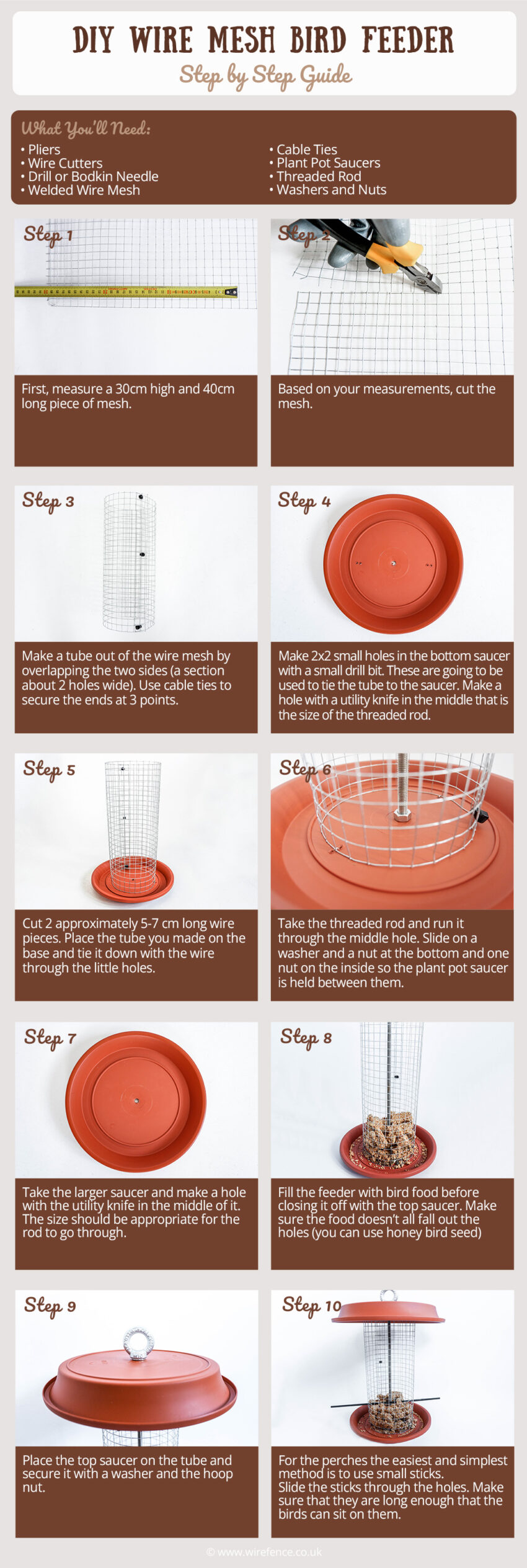 DIY WIRE MESH BIRD FEEDER
Step by Step Guide

What You'll Need:
• Pliers
• Wire Cutters
• Drill or Bodkin Needle
• Welded Wire Mesh

• Cable Ties
• Plant Pot Saucers
• Threaded Rod
• Washers and Nuts

Step 1
First, measure a 30cm high and 40cm long piece of mesh.

Step 2
Based on your measurements, cut the mesh.

Step 3
Make a tube out of the wire mesh by overlapping the two sides (a section about 2 holes wide). Use cable ties to secure the ends at 3 points.

Step 4
Make 2x2 small holes in the bottom saucer with a small drill bit. These are going to be used to tie the tube to the saucer. Make a hole with a utility knife in the middle that is the size of the threaded rod.

Step 5
Cut 2 approximately 5-7 cm long wire pieces. Place the tube you made on the base and tie it down with the wire through the little holes.

Step 6
Take the threaded rod and run it through the middle hole. Slide on a washer and a nut at the bottom and one nut on the inside so the plant pot saucer is held between them.

Step 7
Take the larger saucer and make a hole with the utility knife in the middle of it. The size should be appropriate for the rod to go through.

Step 8
Fill the feeder with bird food before closing it off with the top saucer. Make sure the food doesn't all fall out the holes (you can use honey bird seed)

Step 9
Place the top saucer on the tube and secure it with a washer and the hoop nut.

Step 10
For the perches the easiest and simplest method is to use small sticks.
Slide the sticks through the holes. Make sure that they are long enough that the birds can sit on them.

© www.wirefence.co.uk