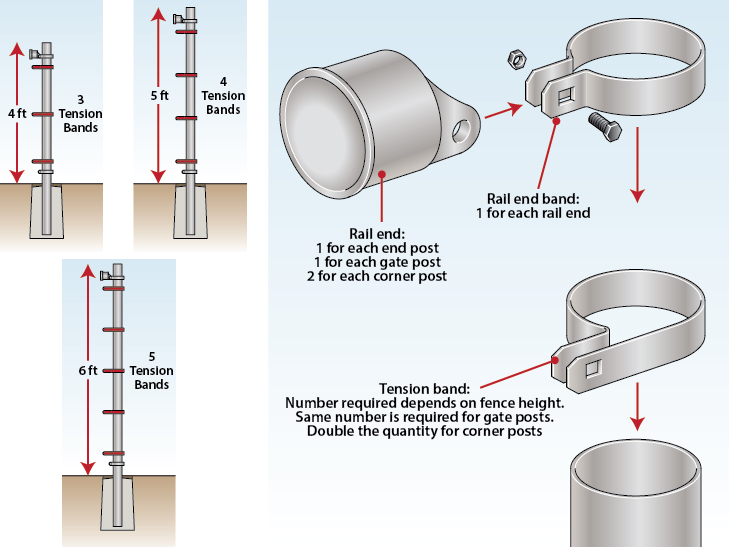 4 ft

3 Tension Bands

5 ft

4 Tension Bands

6 ft

5 Tension Bands

Rail end:
1 for each end post
1 for each gate post
2 for each corner post

Rail end band:
1 for each rail end

Tension band:
Number required depends on fence height.
Same number is required for gate posts.
Double the quantity for corner posts