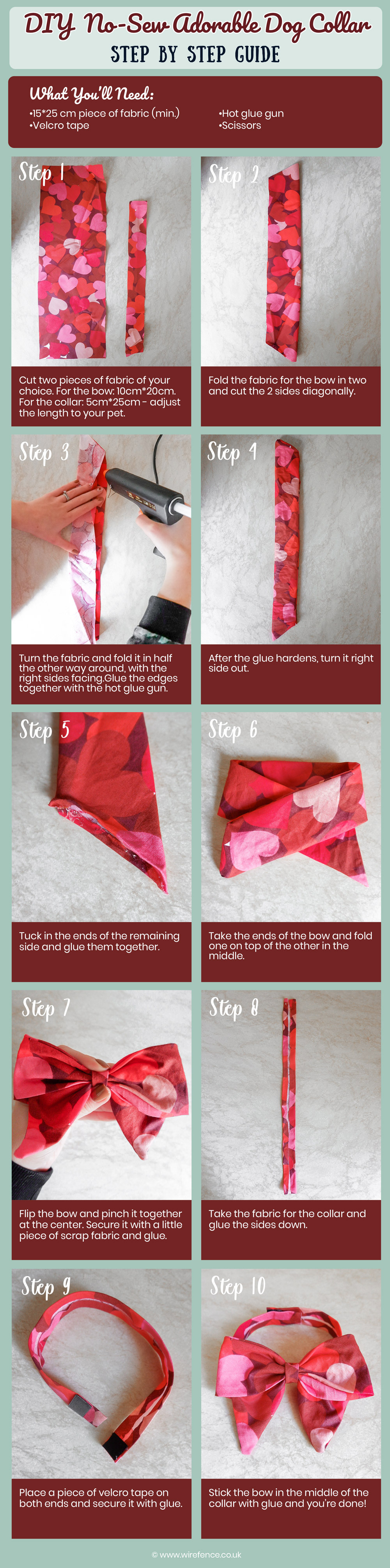 DIY No-Sew Adorable Dog Collar
STEP BY STEP GUIDE

What You'll Need:
•15*25 cm piece of fabric (min.)
•Velcro tape
•Hot glue gun
•Scissors

Step 1
Cut two pieces of fabric of your choice. For the bow: 10cm*20cm. For the collar: 5cm*25cm - adjust the length to your pet.

Step 2
Fold the fabric for the bow in two and cut the 2 sides diagonally.

Step 3
Turn the fabric and fold it in half the other way around, with the right sides facing.Glue the edges together with the hot glue gun.

Step 4
After the glue hardens, turn it right side out.

Step 5
Tuck in the ends of the remaining side and glue them together.

Step 6
Take the ends of the bow and fold one on top of the other in the middle.

Step 7
Flip the bow and pinch it together at the center. Secure it with a little piece of scrap fabric and glue.

Step 8
Take the fabric for the collar and glue the sides down.

Step 9
Place a piece of velcro tape on both ends and secure it with glue.

Step 10
Stick the bow in the middle of the collar with glue and you're done!

© www.wirefence.co.uk